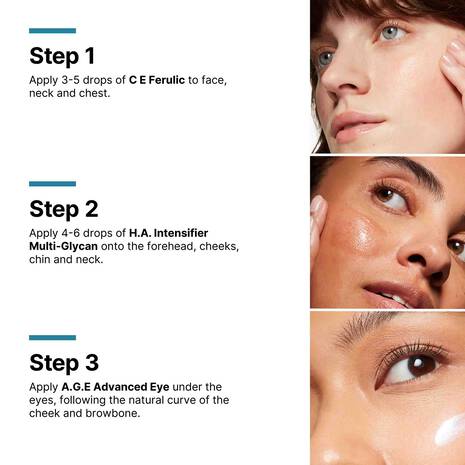 Step 1

Apply 3-5 drops of C E Ferulic to face, neck and chest.

Step 2

Apply 4-6 drops of H.A. Intensifier Multi-Glycan onto the forehead, cheeks, chin and neck.

Step 3

Apply A.G.E Advanced Eye under the eyes, following the natural curve of the cheek and browbone.